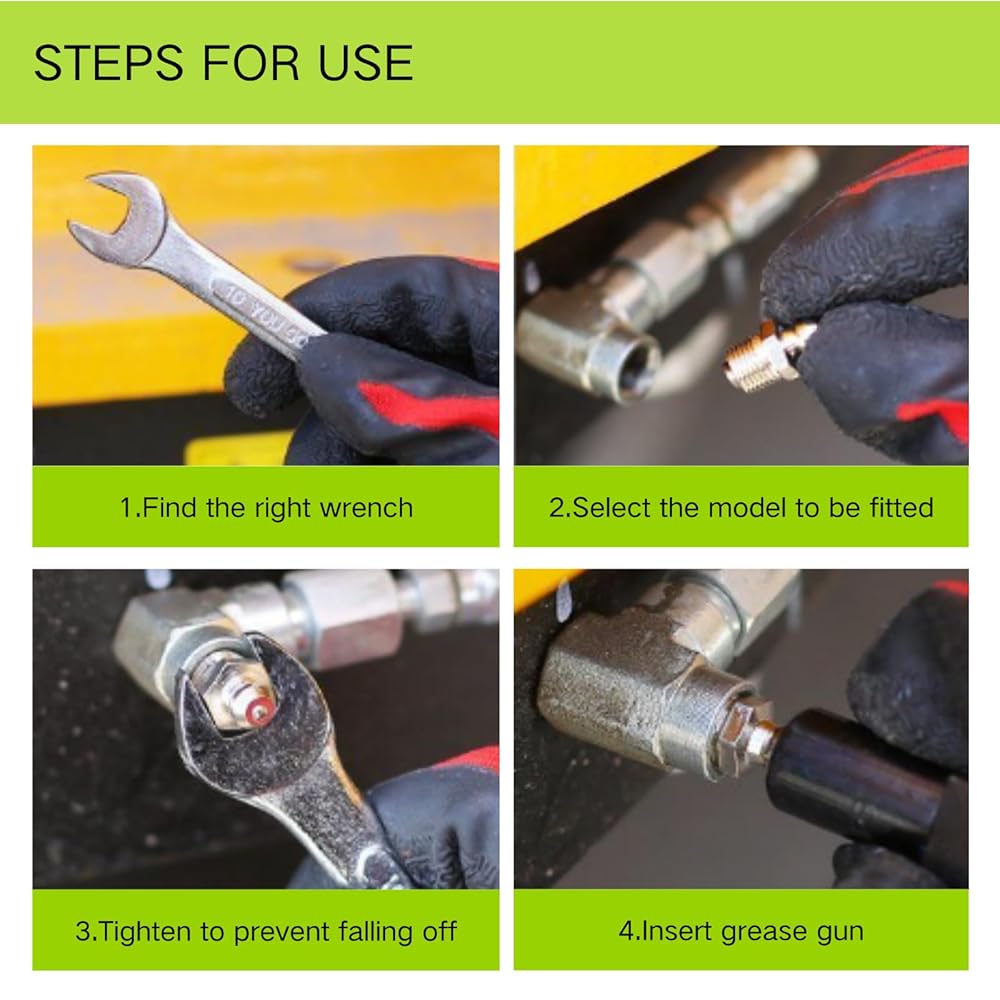 STEPS FOR USE

1.Find the right wrench

2.Select the model to be fitted

3.Tighten to prevent falling off

4.Insert grease gun