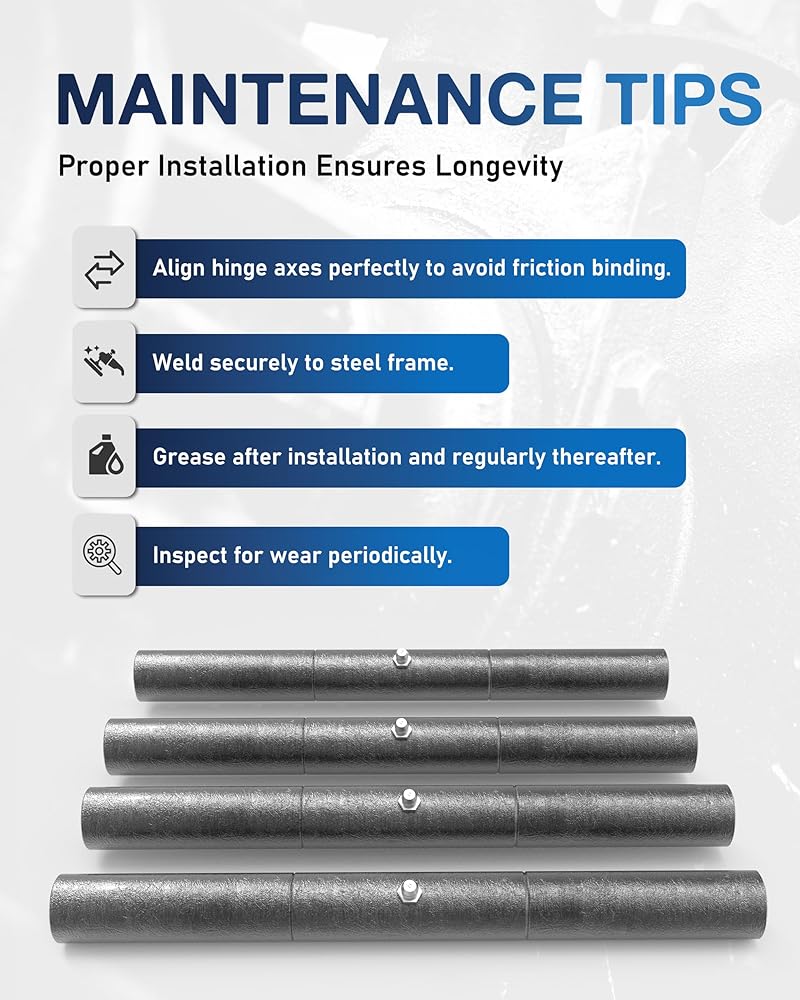 MAINTENANCE TIPS

Proper Installation Ensures Longevity

Align hinge axes perfectly to avoid friction binding.

Weld securely to steel frame.

Grease after installation and regularly thereafter.

Inspect for wear periodically.