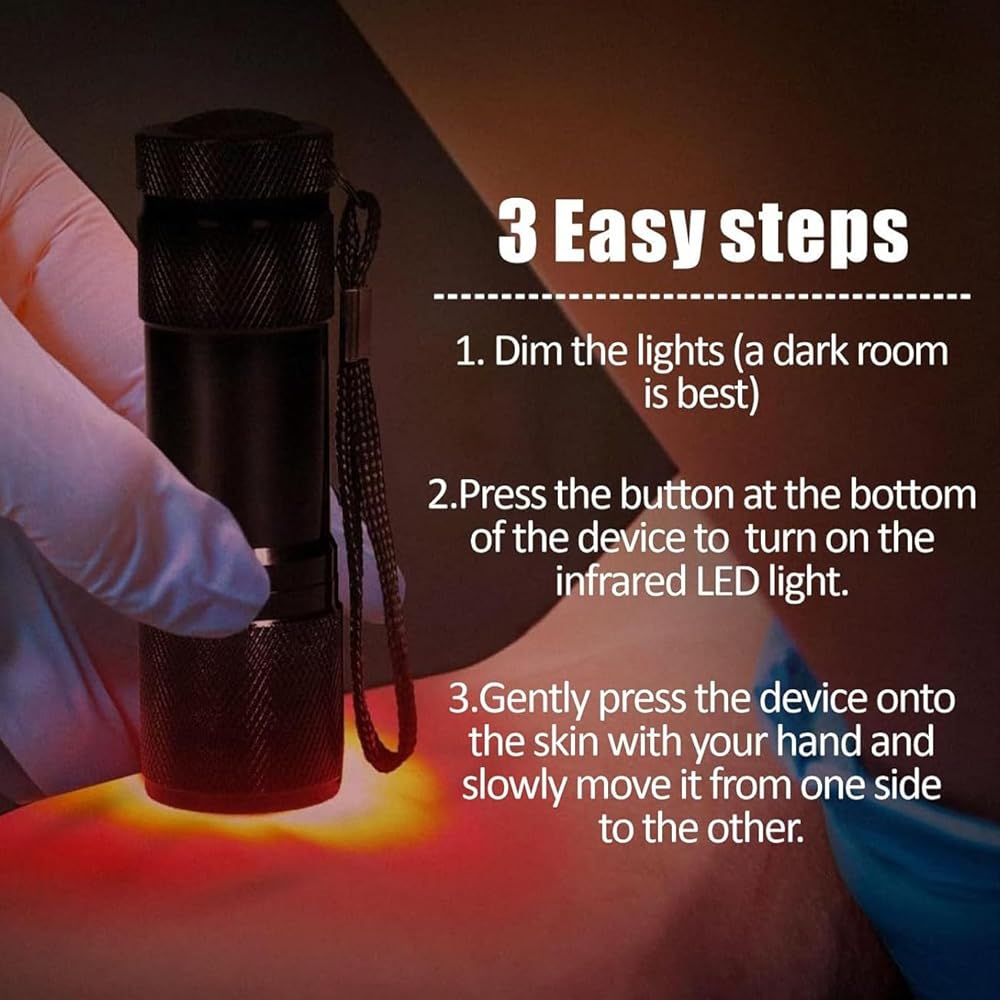 3 Easy steps

1. Dim the lights (a dark room is best)

2.Press the button at the bottom of the device to turn on the infrared LED light.

3.Gently press the device onto the skin with your hand and slowly move it from one side to the other.