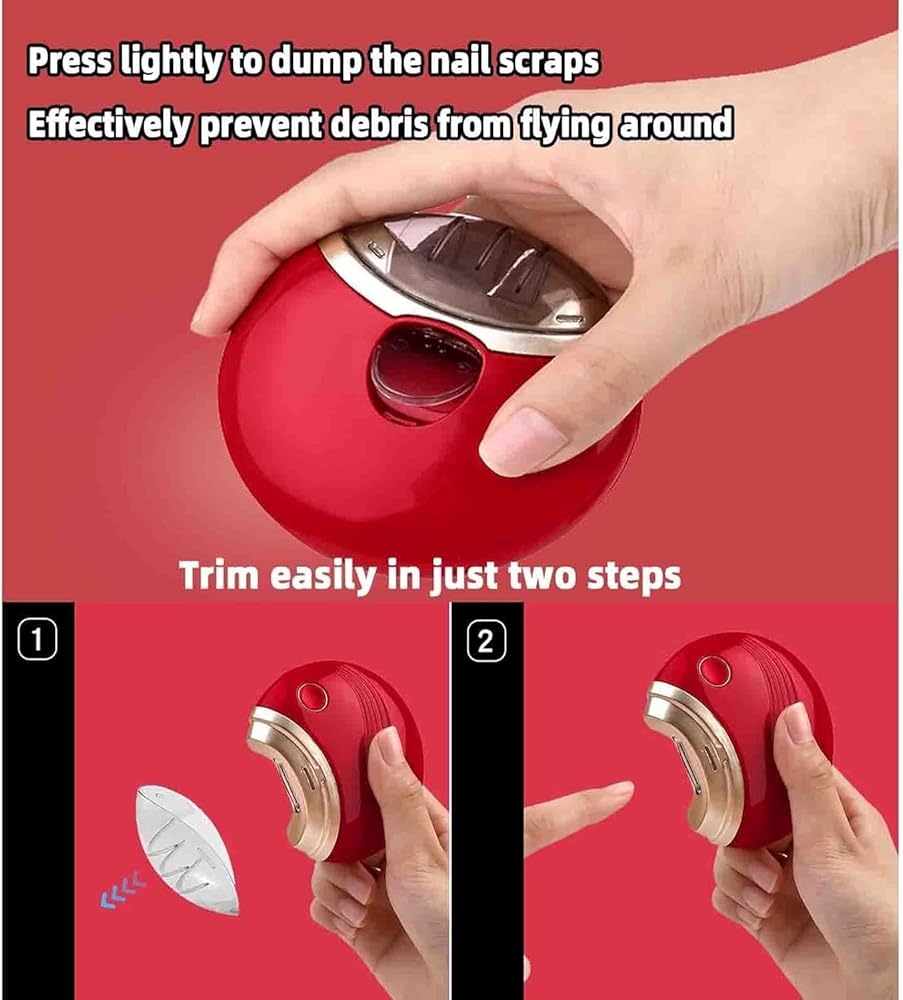 Press lightly to dump the nail scraps
Effectively prevent debris from flying around

Trim easily in just two steps

1

2