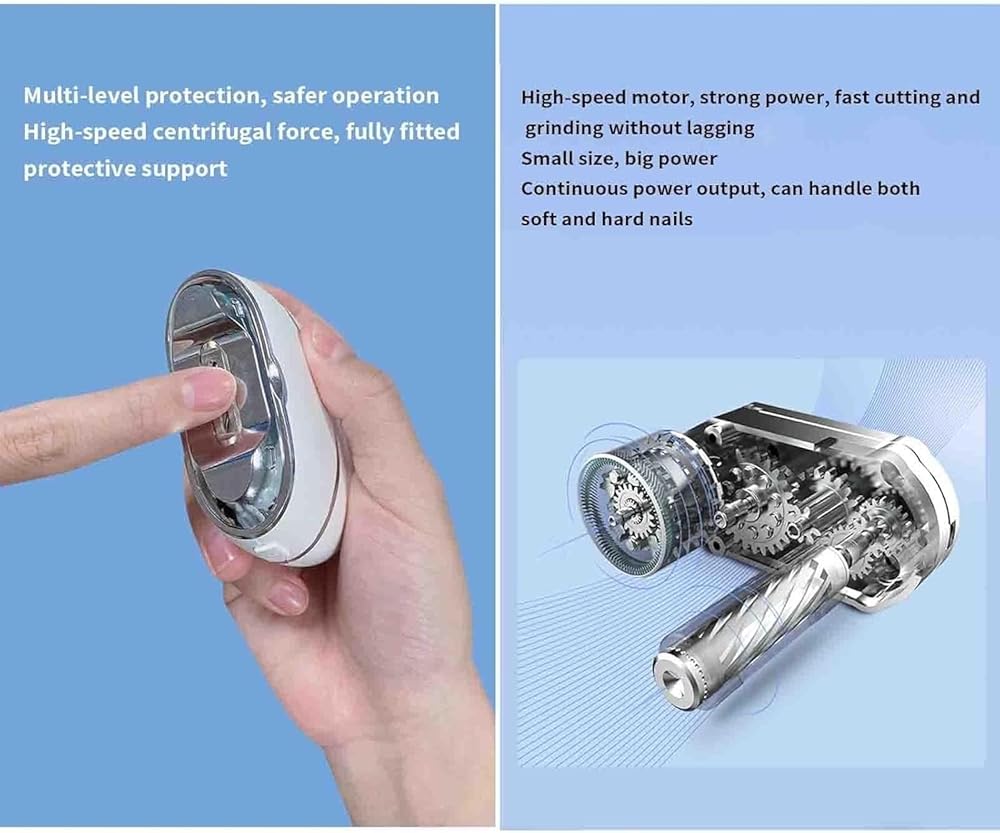 Multi-level protection, safer operation
High-speed centrifugal force, fully fitted protective support

High-speed motor, strong power, fast cutting and grinding without lagging
Small size, big power
Continuous power output, can handle both soft and hard nails