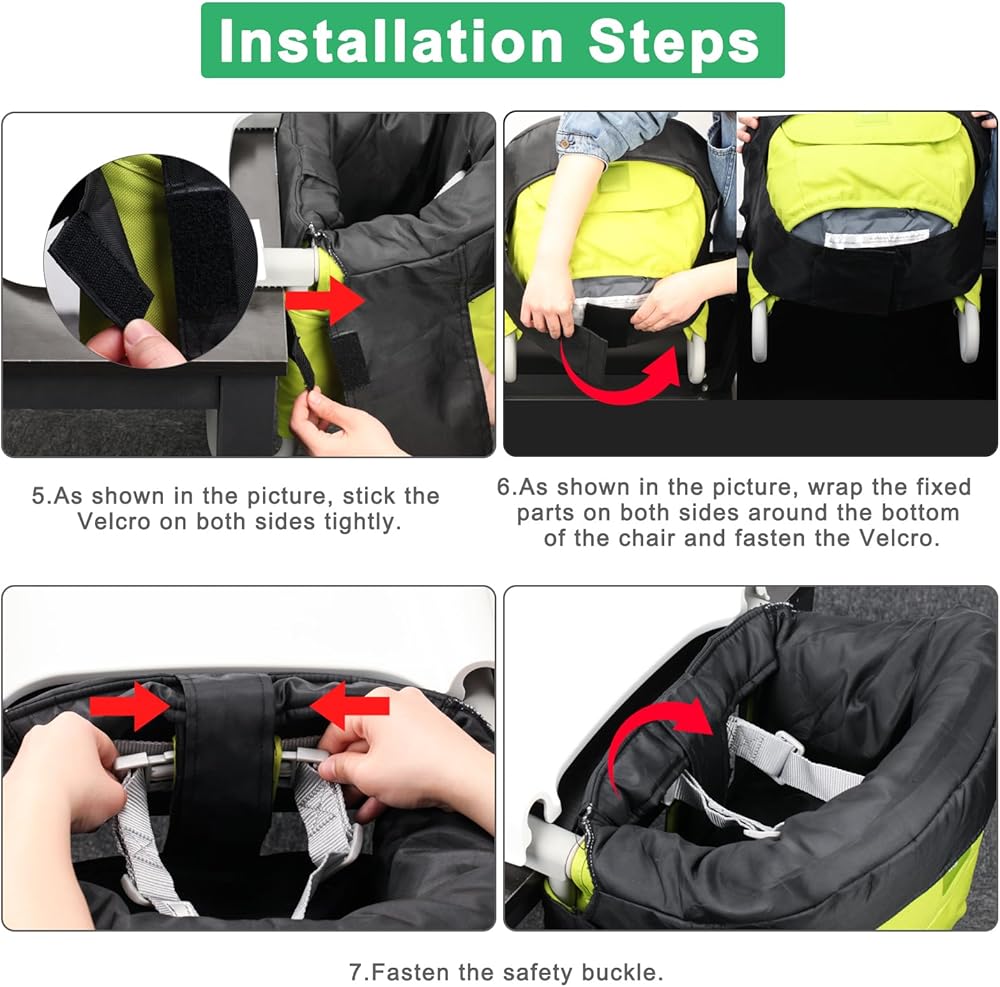 Installation Steps

5.As shown in the picture, stick the Velcro on both sides tightly.

6.As shown in the picture, wrap the fixed parts on both sides around the bottom of the chair and fasten the Velcro.

7.Fasten the safety buckle.