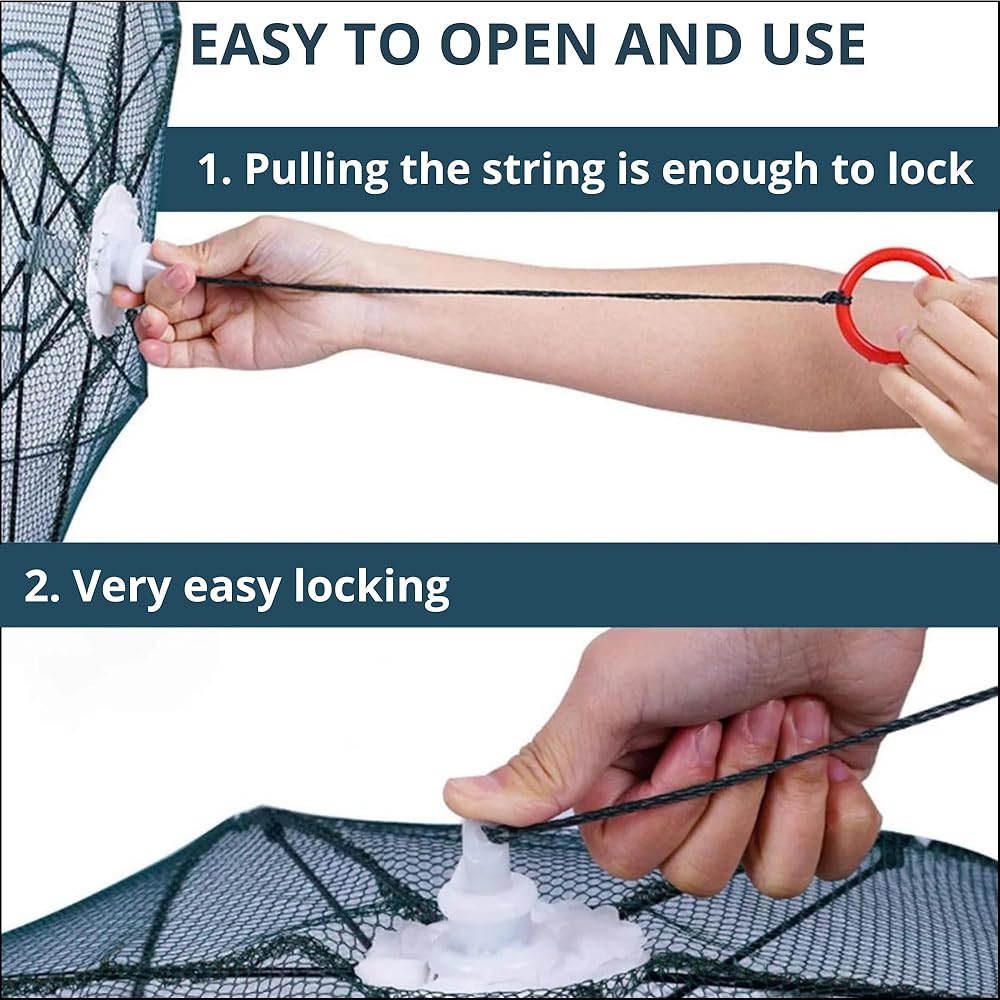 EASY TO OPEN AND USE

1. Pulling the string is enough to lock

2. Very easy locking