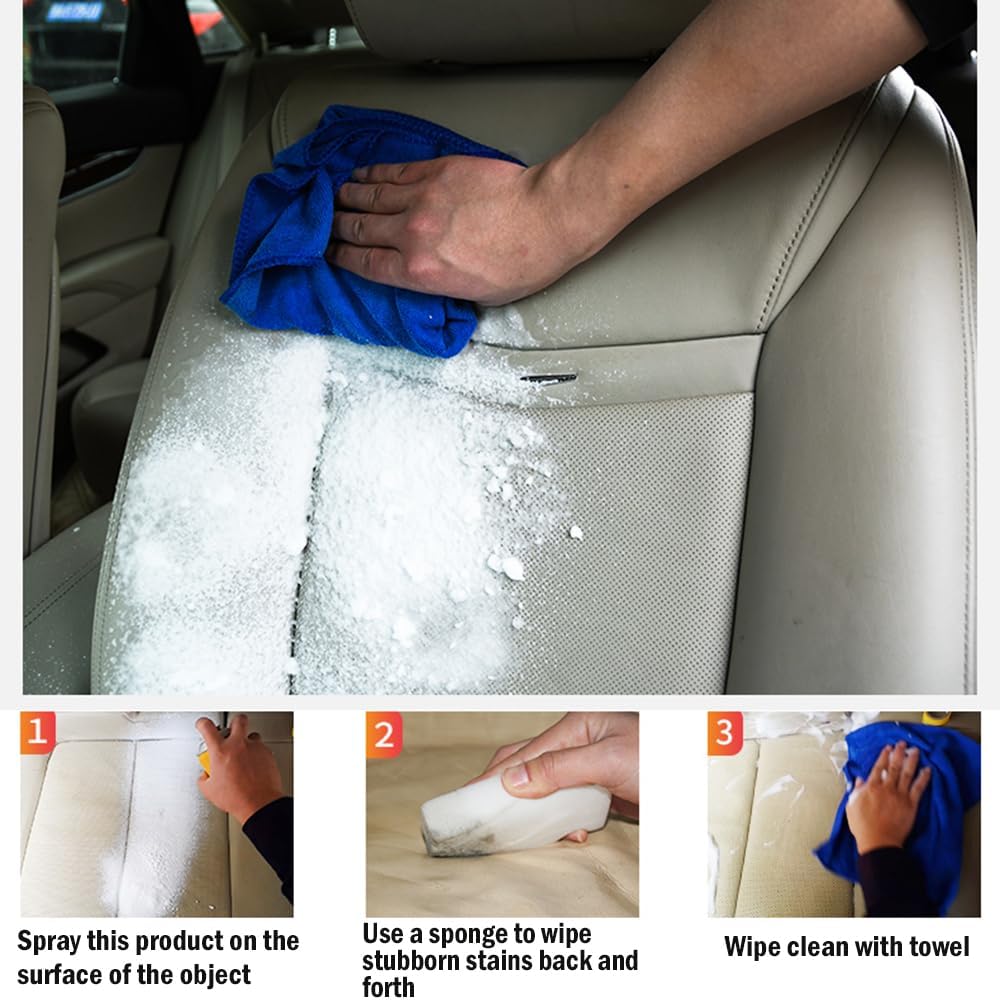 1

Spray this product on the surface of the object

2

Use a sponge to wipe stubborn stains back and forth

3

Wipe clean with towel