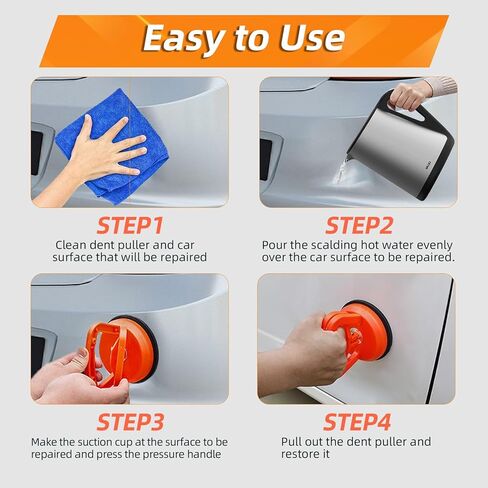 Easy to Use

STEP1
Clean dent puller and car surface that will be repaired

STEP2
Pour the scalding hot water evenly over the car surface to be repaired.

STEP3
Make the suction cup at the surface to be repaired and press the pressure handle

STEP4
Pull out the dent puller and restore it