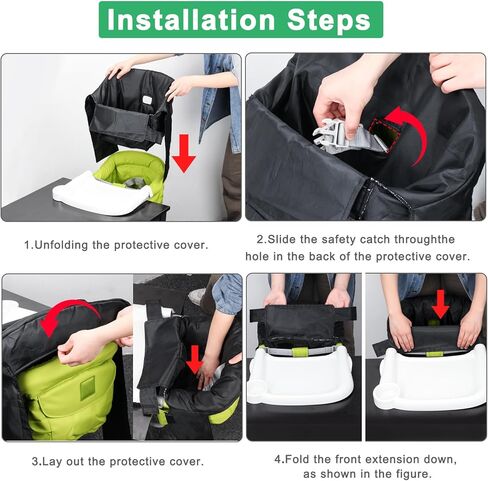 Installation Steps

1.Unfolding the protective cover.

2.Slide the safety catch throughthe hole in the back of the protective cover.

3.Lay out the protective cover.

4.Fold the front extension down, as shown in the figure.