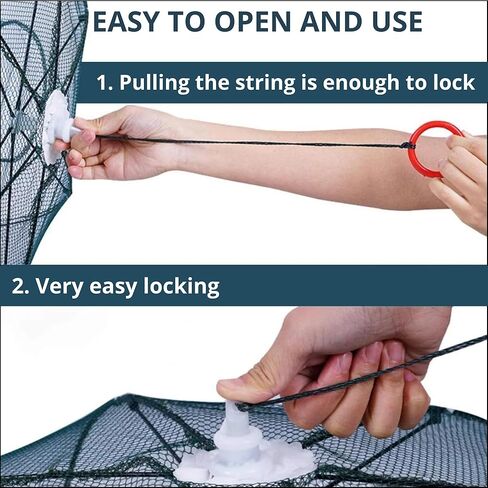 EASY TO OPEN AND USE

1. Pulling the string is enough to lock

2. Very easy locking