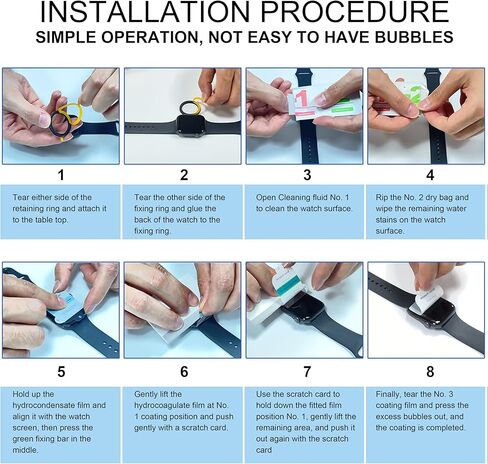 INSTALLATION PROCEDURE
SIMPLE OPERATION, NOT EASY TO HAVE BUBBLES

1

Tear either side of the retaining ring and attach it to the table top.

2

Tear the other side of the fixing ring and glue the back of the watch to the fixing ring.

3

Open Cleaning fluid No. 1 to clean the watch surface.

4

Rip the No. 2 dry bag and wipe the remaining water stains on the watch surface.

5

Hold up the hydrocondensate film and align it with the watch screen, then press the green fixing bar in the middle.

6

Gently lift the hydrocoagulate film at No. 1 coating position and push gently with a scratch card.

7

Use the scratch card to hold down the fitted film position No. 1, gently lift the remaining area, and push it out again with the scratch card

8

Finally, tear the No. 3 coating film and press the excess bubbles out, and the coating is completed.