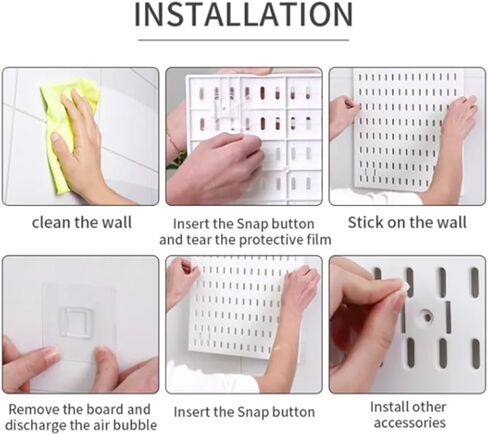 INSTALLATION

clean the wall

Insert the Snap button and tear the protective film

Stick on the wall

Remove the board and discharge the air bubble

Insert the Snap button

Install other accessories