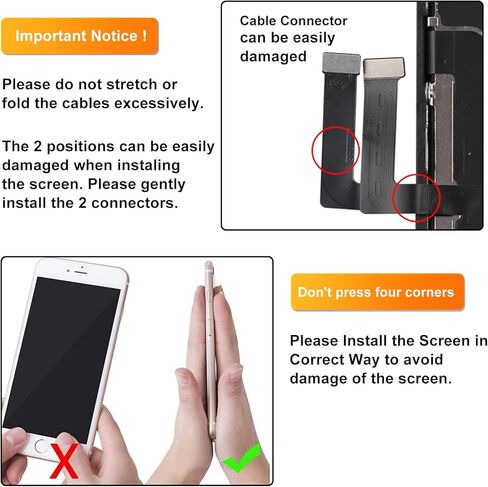 Important Notice !

Please do not stretch or fold the cables excessively.

The 2 positions can be easily damaged when instaling the screen. Please gently install the 2 connectors.

Cable Connector can be easily damaged

Don't press four corners

Please Install the Screen in Correct Way to avoid damage of the screen.