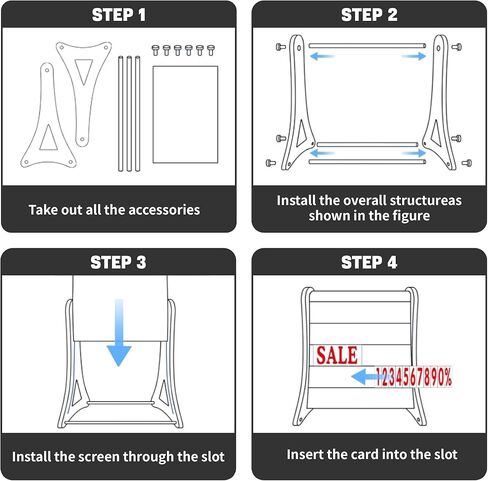 STEP 1

Take out all the accessories

STEP 2

Install the overall structureas shown in the figure

STEP 3

Install the screen through the slot

STEP 4

SALE

1234567890%

Insert the card into the slot