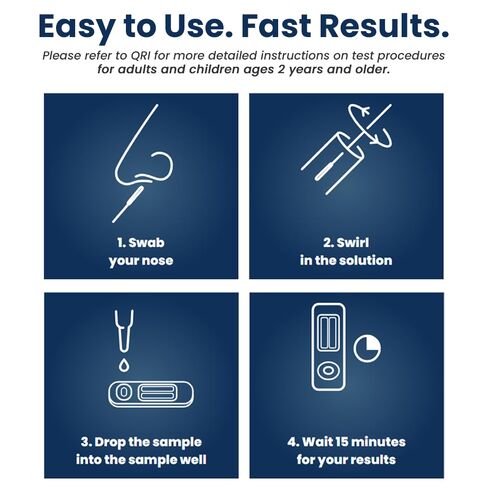 Easy to Use. Fast Results.

Please refer to QRI for more detailed instructions on test procedures for adults and children ages 2 years and older.

1. Swab your nose

2. Swirl in the solution

3. Drop the sample into the sample well

4. Wait 15 minutes for your results