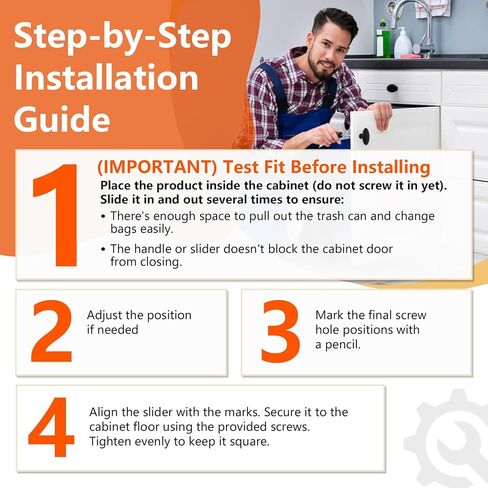 Step-by-Step Installation Guide

1

(IMPORTANT) Test Fit Before Installing

Place the product inside the cabinet (do not screw it in yet). Slide it in and out several times to ensure:

• There's enough space to pull out the trash can and change bags easily.

• The handle or slider doesn't block the cabinet door from closing.

2

Adjust the position if needed

3

Mark the final screw hole positions with a pencil.

4

Align the slider with the marks. Secure it to the cabinet floor using the provided screws. Tighten evenly to keep it square.