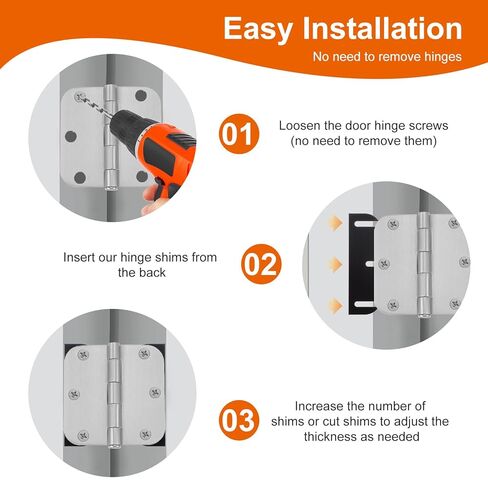 Easy Installation
No need to remove hinges

01
Loosen the door hinge screws (no need to remove them)

Insert our hinge shims from the back
02

03
Increase the number of shims or cut shims to adjust the thickness as needed