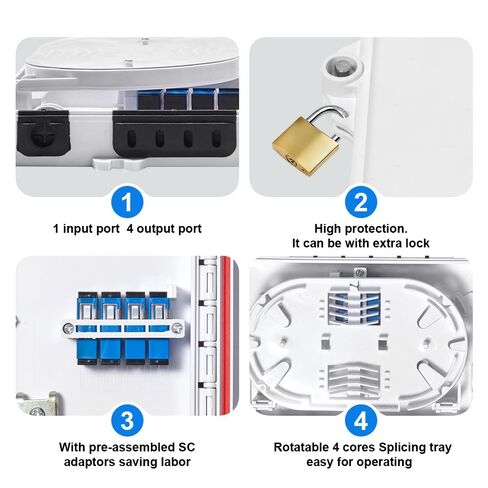 1

1 input port 4 output port

2

High protection.
It can be with extra lock

3

With pre-assembled SC adaptors saving labor

4

Rotatable 4 cores Splicing tray easy for operating