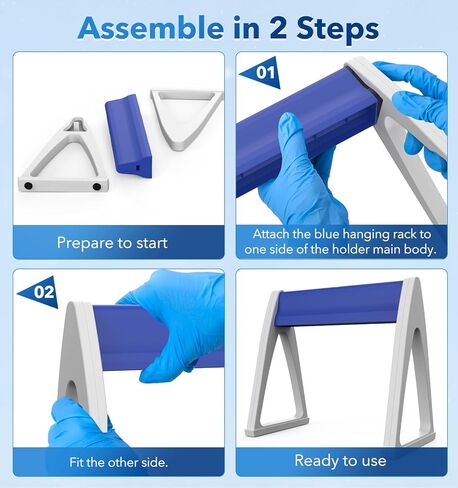 Assemble in 2 Steps

Prepare to start

01

Attach the blue hanging rack to one side of the holder main body.

02

Fit the other side.

Ready to use