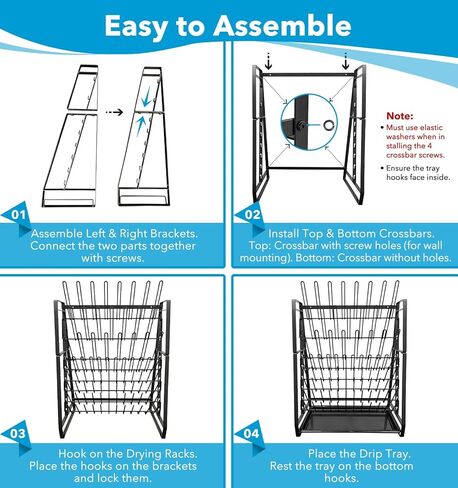 Easy to Assemble

01

Assemble Left & Right Brackets. Connect the two parts together with screws.

Note:
• Must use elastic washers when in stalling the 4 crossbar screws.
• Ensure the tray hooks face inside.

02

Install Top & Bottom Crossbars. Top: Crossbar with screw holes (for wall mounting). Bottom: Crossbar without holes.

03

Hook on the Drying Racks. Place the hooks on the brackets and lock them.

04

Place the Drip Tray. Rest the tray on the bottom hooks.