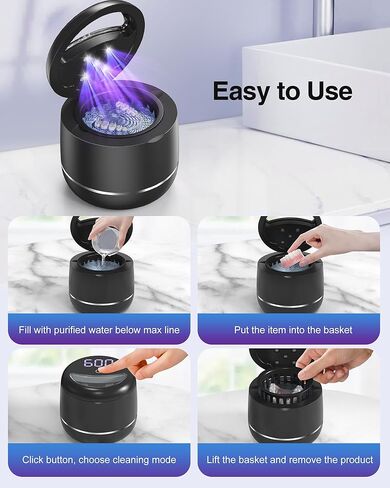 Easy to Use

Fill with purified water below max line

Put the item into the basket

600

Click button, choose cleaning mode

Lift the basket and remove the product