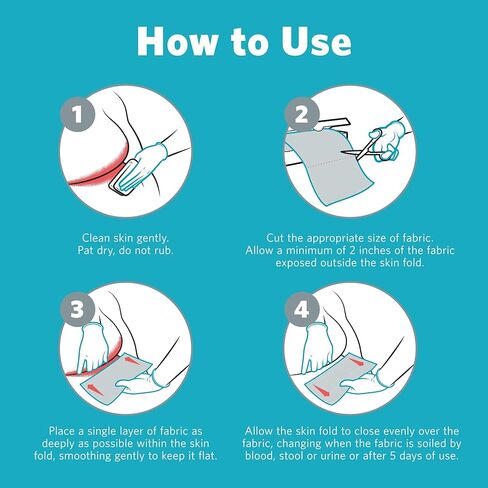 How to Use

1

Clean skin gently. Pat dry, do not rub.

2

Cut the appropriate size of fabric. Allow a minimum of 2 inches of the fabric exposed outside the skin fold.

3

Place a single layer of fabric as deeply as possible within the skin fold, smoothing gently to keep it flat.

4

Allow the skin fold to close evenly over the fabric, changing when the fabric is soiled by blood, stool or urine or after 5 days of use.