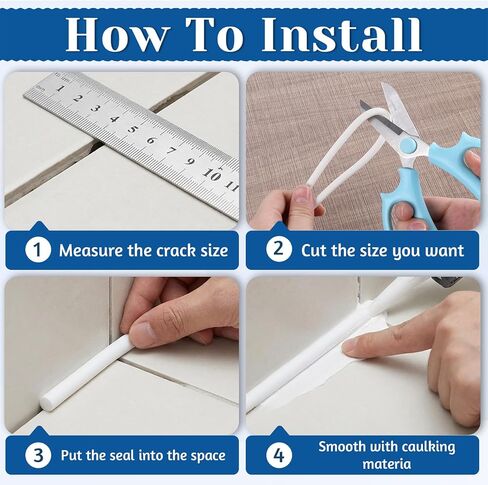 How To Install

1 2 3 4 5 6 7 9 10 11

1 Measure the crack size

2 Cut the size you want

3 Put the seal into the space

4 Smooth with caulking materia