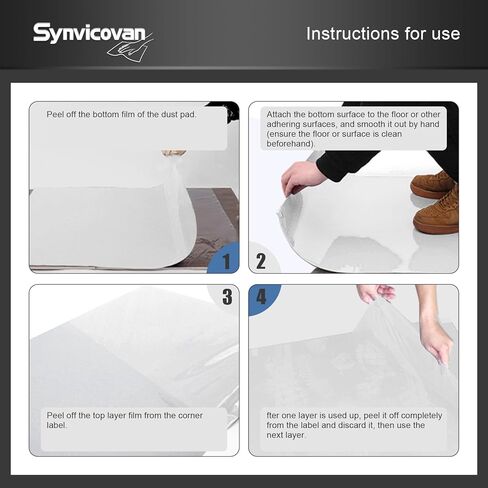 Synvicovan

Instructions for use

Peel off the bottom film of the dust pad.

1

Attach the bottom surface to the floor or other adhering surfaces, and smooth it out by hand (ensure the floor or surface is clean beforehand).

2

3

Peel off the top layer film from the corner label.

4

fter one layer is used up, peel it off completely from the label and discard it, then use the next layer.