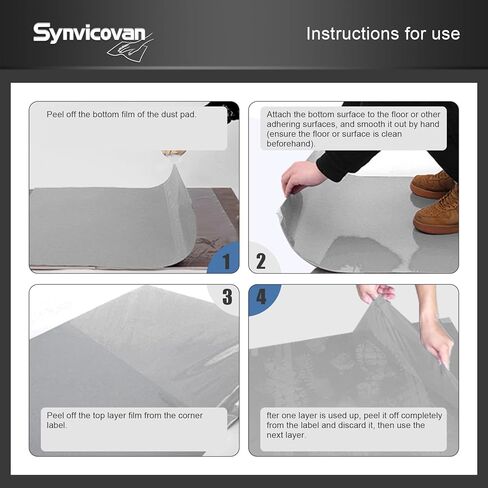 Synvicovan

Instructions for use

Peel off the bottom film of the dust pad.

1

Attach the bottom surface to the floor or other adhering surfaces, and smooth it out by hand (ensure the floor or surface is clean beforehand).

2

3

Peel off the top layer film from the corner label.

4

fter one layer is used up, peel it off completely from the label and discard it, then use the next layer.