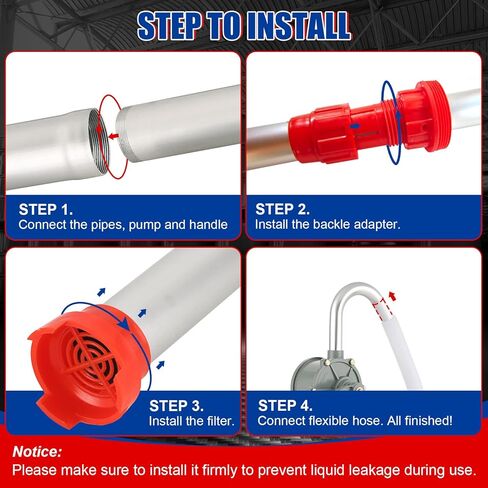 STEP TO INSTALL

STEP 1.
Connect the pipes, pump and handle

STEP 2.
Install the backle adapter.

STEP 3.
Install the filter.

STEP 4.
Connect flexible hose. All finished!

Notice:
Please make sure to install it firmly to prevent liquid leakage during use.