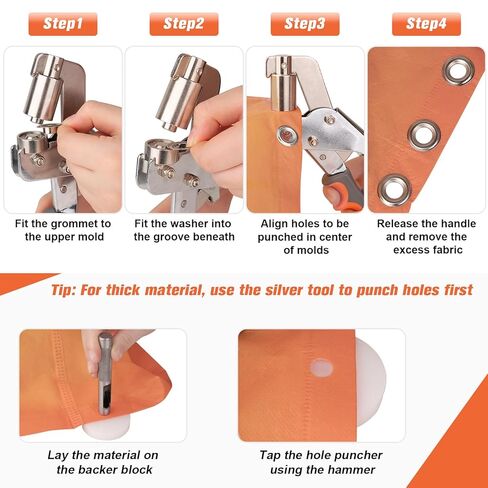 Step1

Fit the grommet to the upper mold

Step2

Fit the washer into the groove beneath

Step3

Align holes to be punched in center of molds

Step4

Release the handle and remove the excess fabric

Tip: For thick material, use the silver tool to punch holes first

Lay the material on the backer block

Tap the hole puncher using the hammer