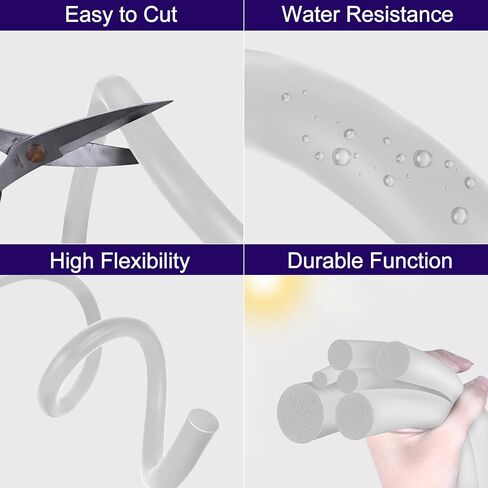 Easy to Cut

Water Resistance

High Flexibility

Durable Function