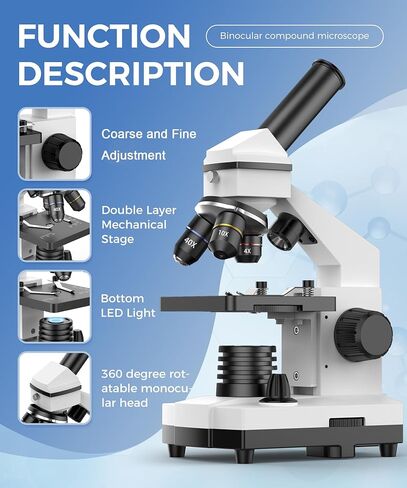 FUNCTION DESCRIPTION

Binocular compound microscope

Coarse and Fine Adjustment

Double Layer Mechanical Stage

Bottom LED Light

360 degree rotatable monocular head

40X

10X

4X