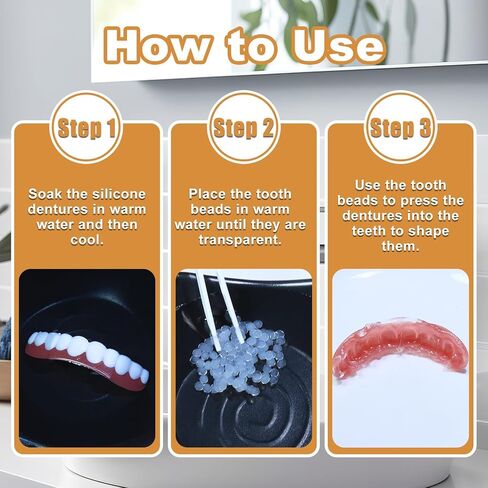 How to Use

Step 1

Soak the silicone dentures in warm water and then cool.

Step 2

Place the tooth beads in warm water until they are transparent.

Step 3

Use the tooth beads to press the dentures into the teeth to shape them.