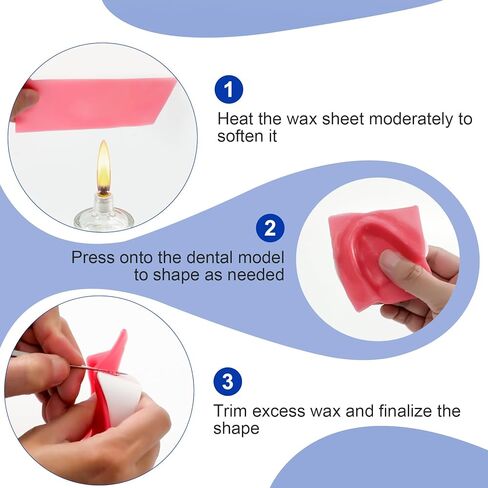 1

Heat the wax sheet moderately to soften it

2

Press onto the dental model to shape as needed

3

Trim excess wax and finalize the shape