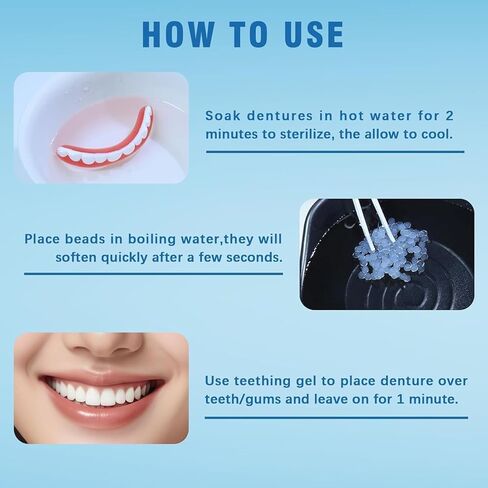 HOW TO USE

Soak dentures in hot water for 2 minutes to sterilize, the allow to cool.

Place beads in boiling water,they will soften quickly after a few seconds.

Use teething gel to place denture over teeth/gums and leave on for 1 minute.