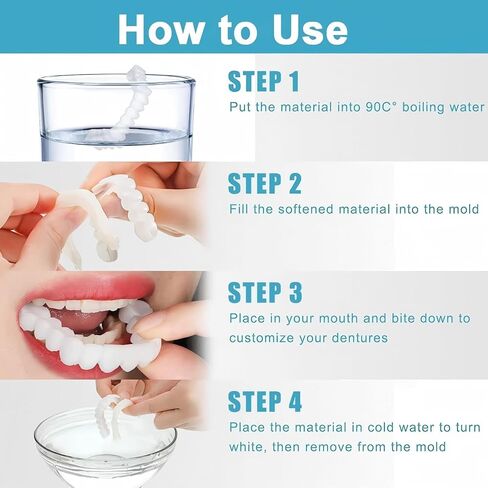 How to Use

STEP 1

Put the material into 90C° boiling water

STEP 2

Fill the softened material into the mold

STEP 3

Place in your mouth and bite down to customize your dentures

STEP 4

Place the material in cold water to turn white, then remove from the mold