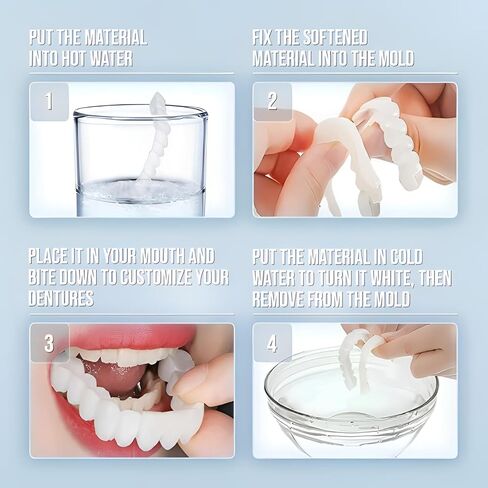 PUT THE MATERIAL INTO HOT WATER

1

FIX THE SOFTENED MATERIAL INTO THE MOLD

2

PLACE IT IN YOUR MOUTH AND BITE DOWN TO CUSTOMIZE YOUR DENTURES

3

PUT THE MATERIAL IN COLD WATER TO TURN IT WHITE, THEN REMOVE FROM THE MOLD

4