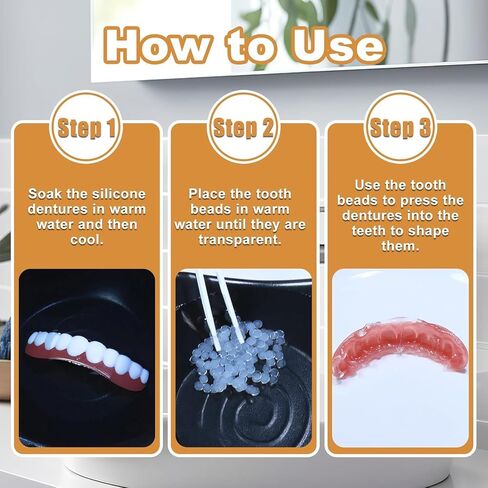 How to Use

Step 1

Soak the silicone dentures in warm water and then cool.

Step 2

Place the tooth beads in warm water until they are transparent.

Step 3

Use the tooth beads to press the dentures into the teeth to shape them.