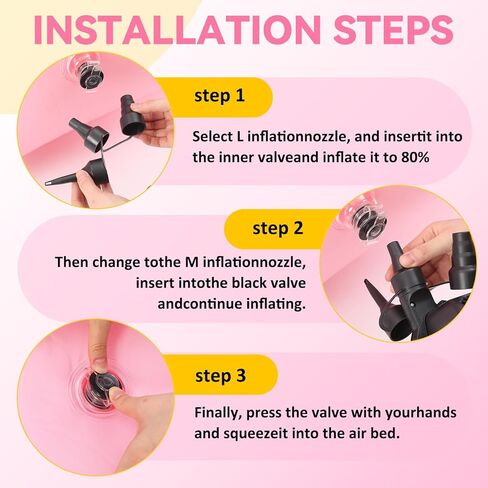 INSTALLATION STEPS

step 1

Select L inflationnozzle, and insertit into the inner valveand inflate it to 80%

step 2

Then change tothe M inflationnozzle, insert intothe black valve andcontinue inflating.

step 3

Finally, press the valve with yourhands and squeezeit into the air bed.