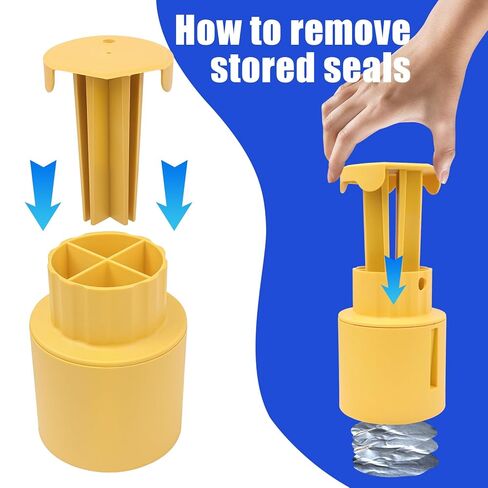 How to remove stored seals