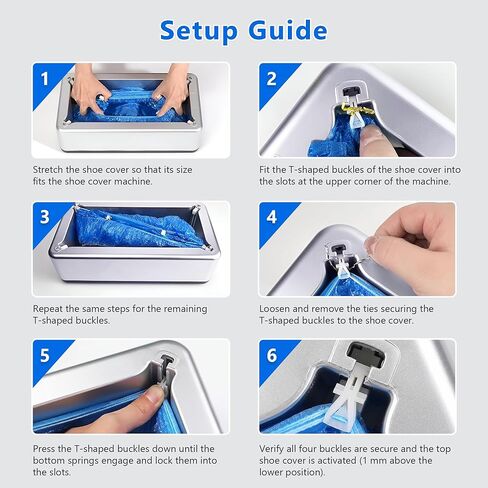 Setup Guide

1

Stretch the shoe cover so that its size fits the shoe cover machine.

2

Fit the T-shaped buckles of the shoe cover into the slots at the upper corner of the machine.

3

Repeat the same steps for the remaining T-shaped buckles.

4

Loosen and remove the ties securing the T-shaped buckles to the shoe cover.

5

Press the T-shaped buckles down until the bottom springs engage and lock them into the slots.

6

Verify all four buckles are secure and the top shoe cover is activated (1 mm above the lower position).