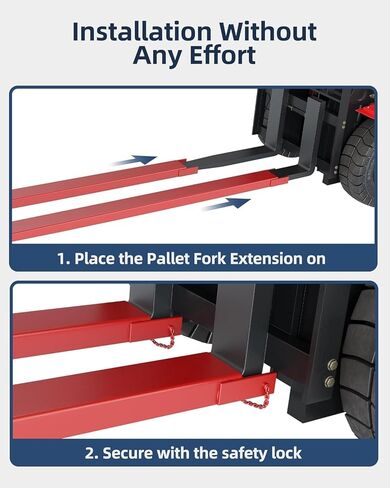 Installation Without Any Effort

1. Place the Pallet Fork Extension on

2. Secure with the safety lock