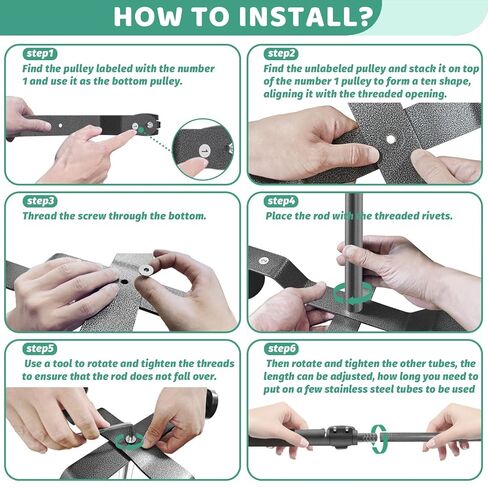 HOW TO INSTALL?

step1
Find the pulley labeled with the number 1 and use it as the bottom pulley.

1

step2
Find the unlabeled pulley and stack it on top of the number 1 pulley to form a ten shape, aligning it with the threaded opening.

step3
Thread the screw through the bottom.

step4
Place the rod with the threaded rivets.

step5
Use a tool to rotate and tighten the threads to ensure that the rod does not fall over.

step6
Then rotate and tighten the other tubes, the length can be adjusted, how long you need to put on a few stainless steel tubes to be used