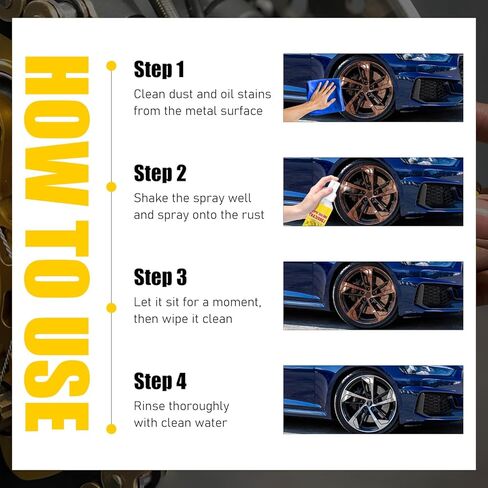 HOW TO USE

Step 1
Clean dust and oil stains from the metal surface

Step 2
Shake the spray well and spray onto the rust

Step 3
Let it sit for a moment, then wipe it clean

Step 4
Rinse thoroughly with clean water