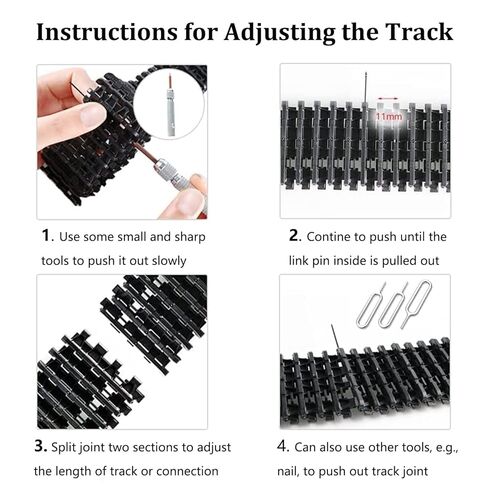 Instructions for Adjusting the Track

11mm

1. Use some small and sharp tools to push it out slowly

2. Contine to push until the link pin inside is pulled out

3. Split joint two sections to adjust the length of track or connection

4. Can also use other tools, e.g., nail, to push out track joint