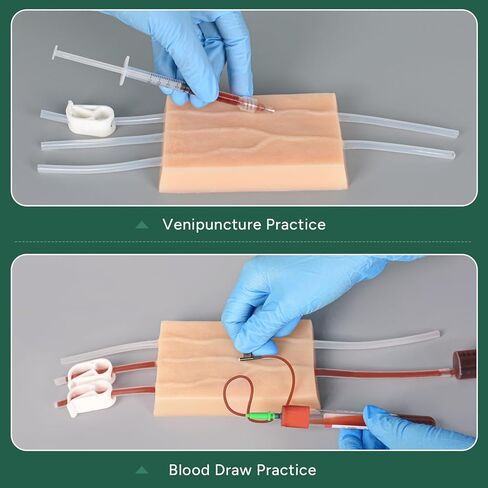 Venipuncture Practice

Blood Draw Practice