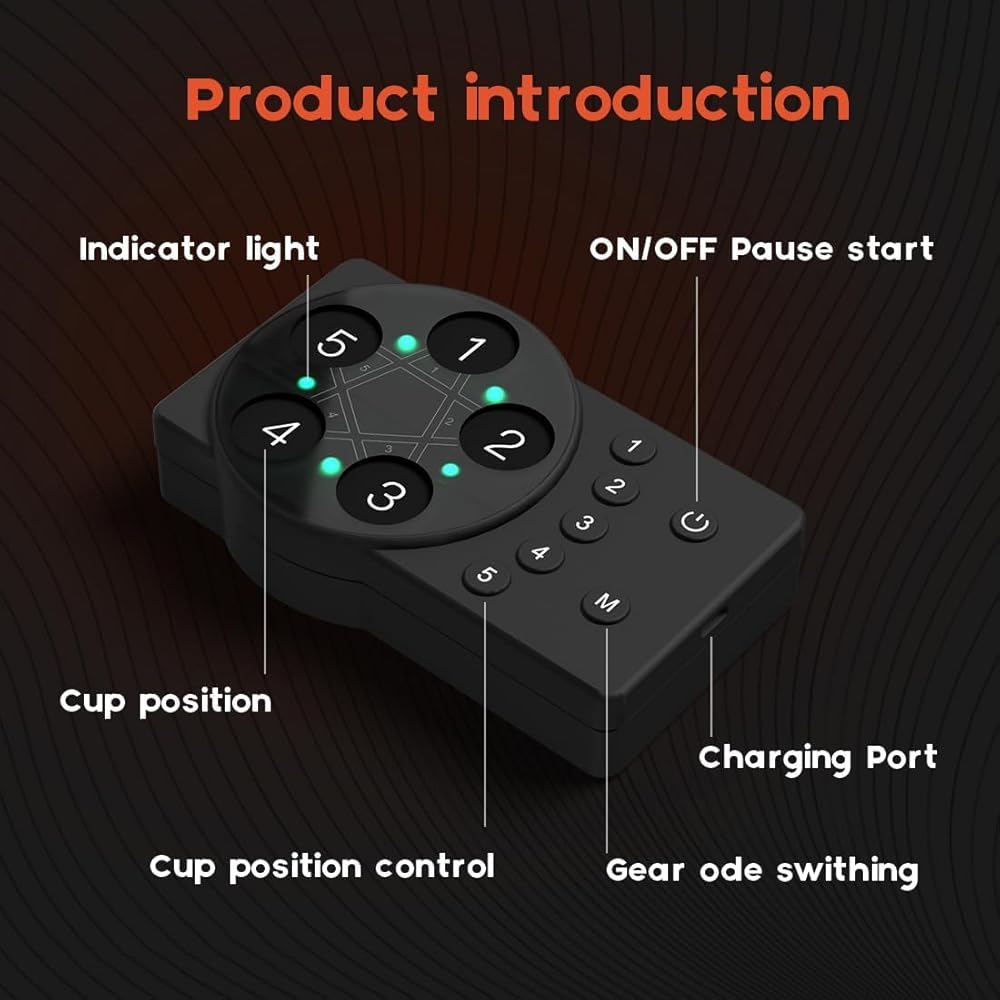 Product introduction

Indicator light

ON/OFF Pause start

5
1
4
2
3

1
2
3
4
5
M

Cup position

Charging Port

Cup position control

Gear ode swithing