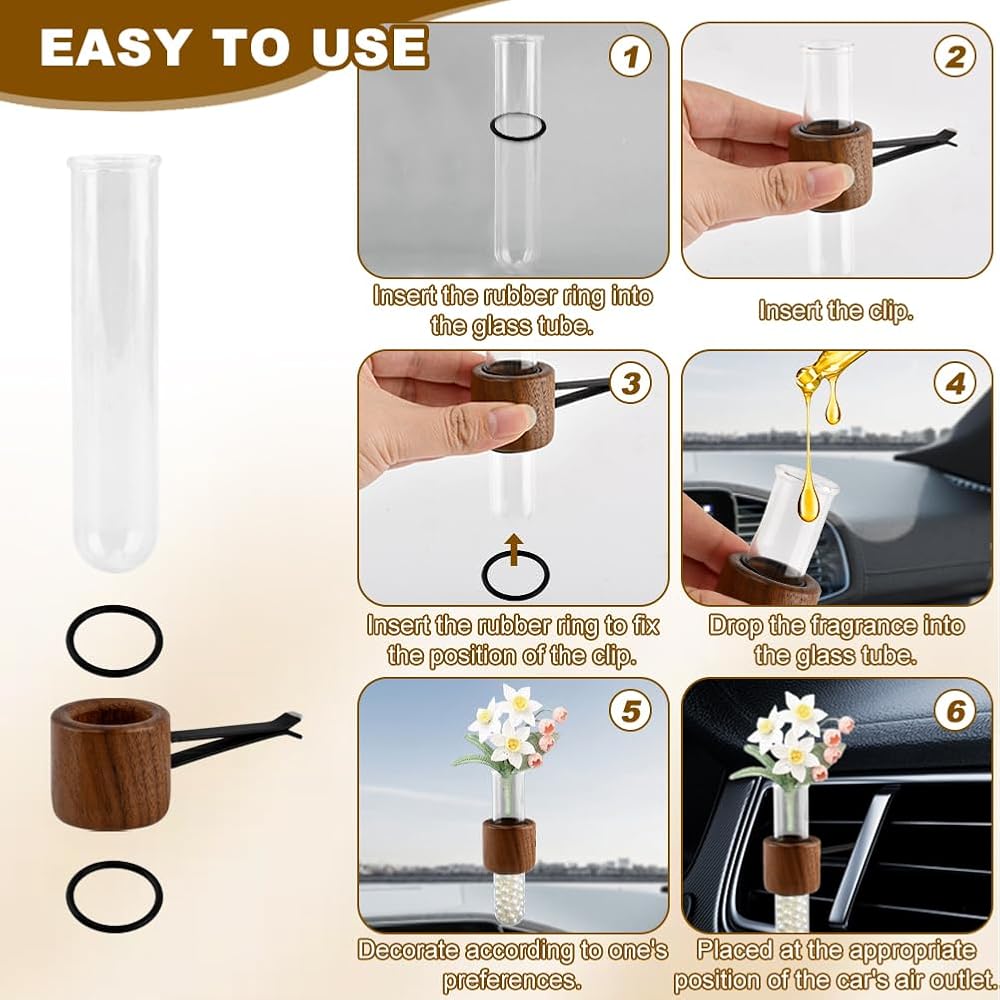 EASY TO USE

1
Insert the rubber ring into the glass tube.

2
Insert the clip.

3
Insert the rubber ring to fix the position of the clip.

4
Drop the fragrance into the glass tube.

5
Decorate according to one's preferences.

6
Placed at the appropriate position of the car's air outlet.