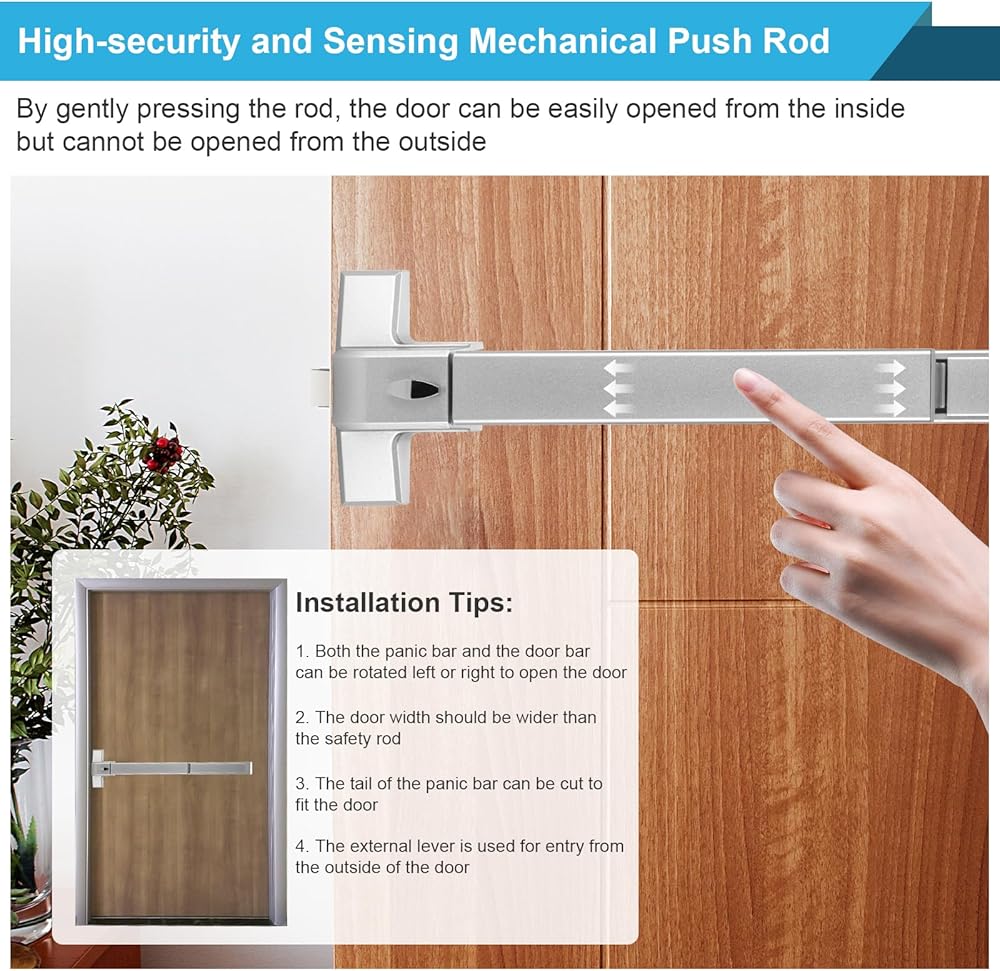 High-security and Sensing Mechanical Push Rod

By gently pressing the rod, the door can be easily opened from the inside but cannot be opened from the outside

Installation Tips:

1. Both the panic bar and the door bar can be rotated left or right to open the door

2. The door width should be wider than the safety rod

3. The tail of the panic bar can be cut to fit the door

4. The external lever is used for entry from the outside of the door