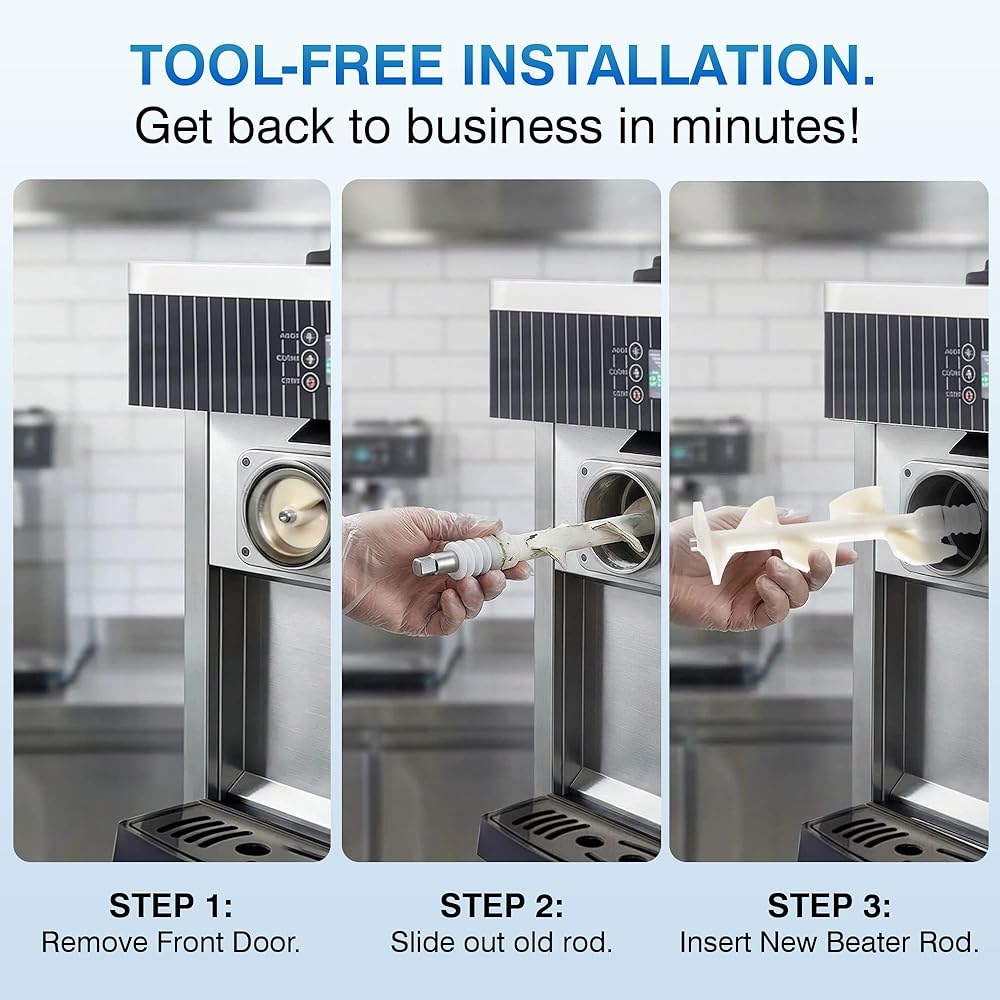 TOOL-FREE INSTALLATION.
Get back to business in minutes!

STEP 1:
Remove Front Door.

STEP 2:
Slide out old rod.

STEP 3:
Insert New Beater Rod.