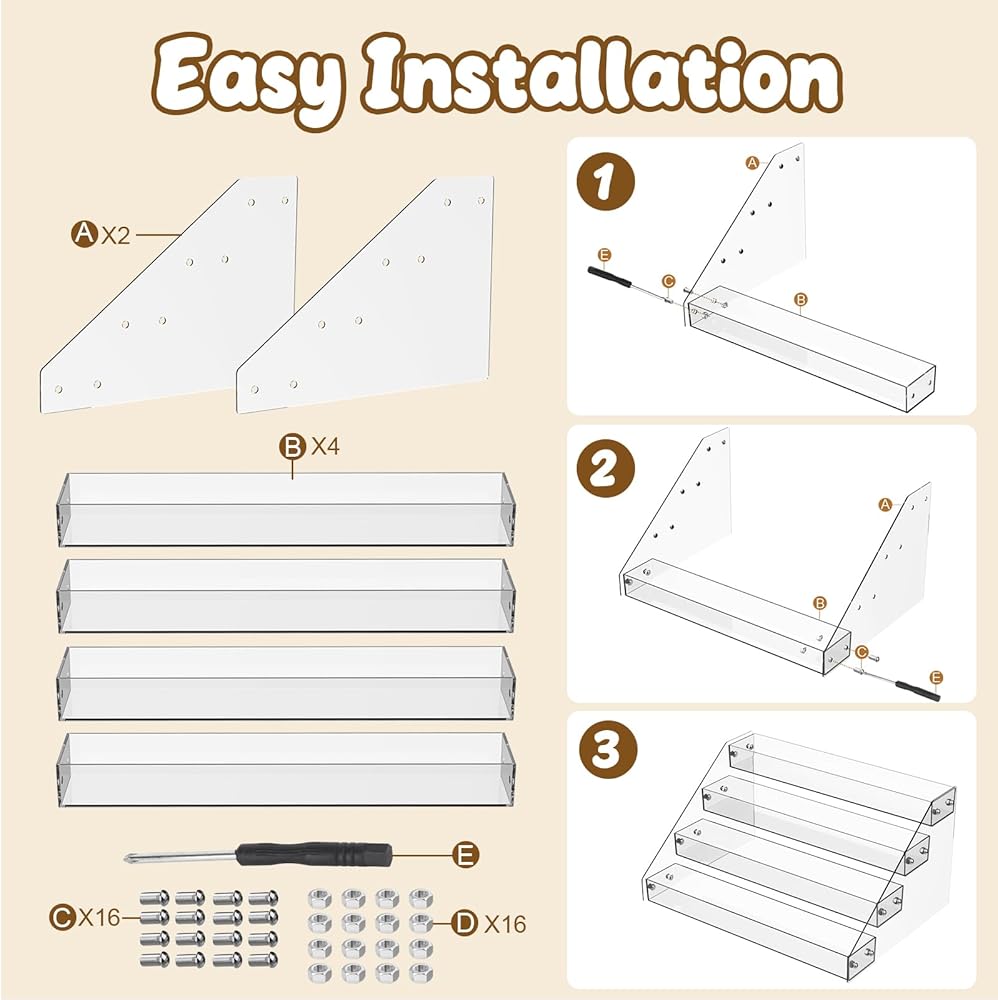 Easy Installation

A X2

B X4

E

C X16

D X16

1

A

E

C

B

2

A

B

C

E

3