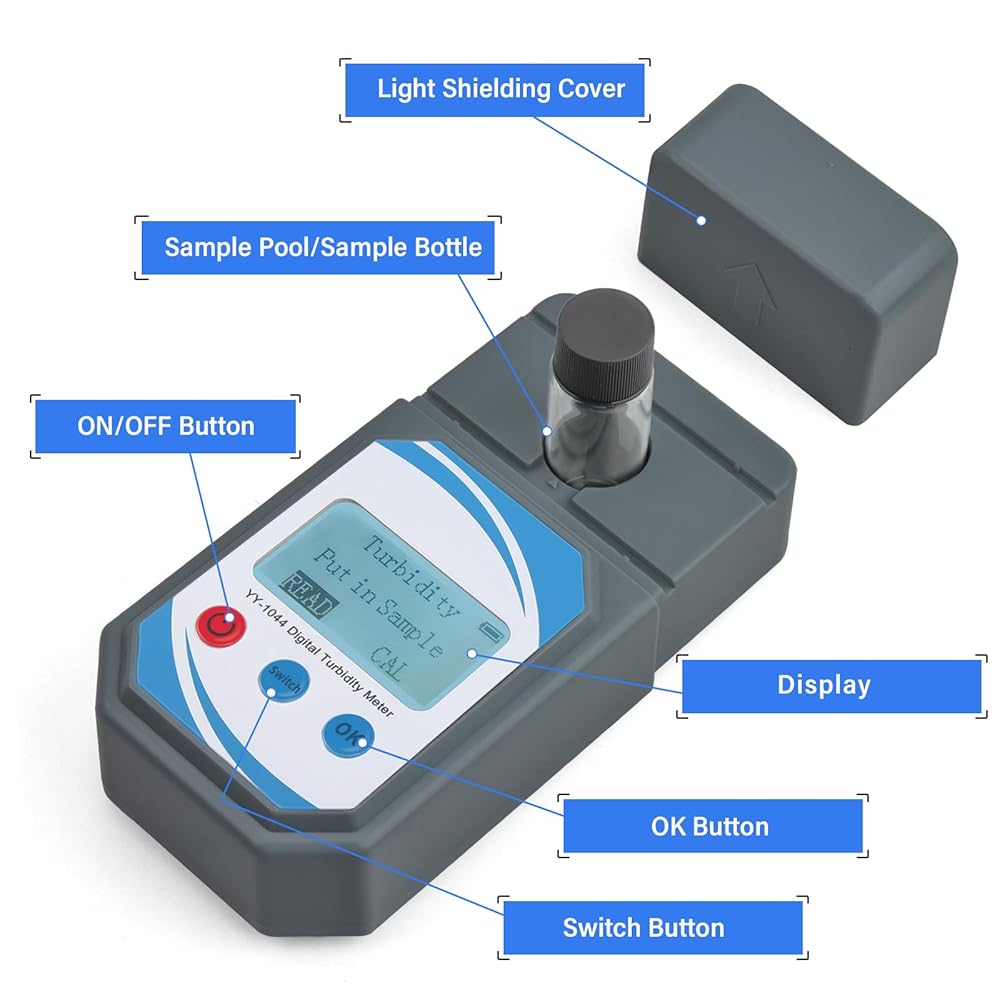 Light Shielding Cover

Sample Pool/Sample Bottle

ON/OFF Button

Turbidity
Put in Sample
READ
CAL

YY-1044 Digital Turbidity Meter

Switch

OK

Display

OK Button

Switch Button